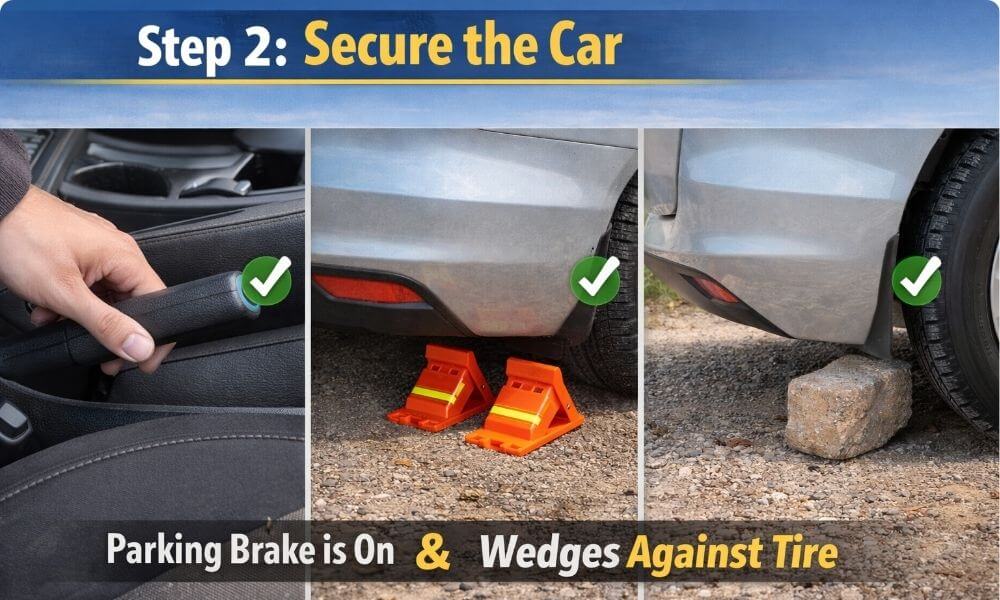 Step 2: Secure the Car

Parking Brake is On & Wedges Against Tire